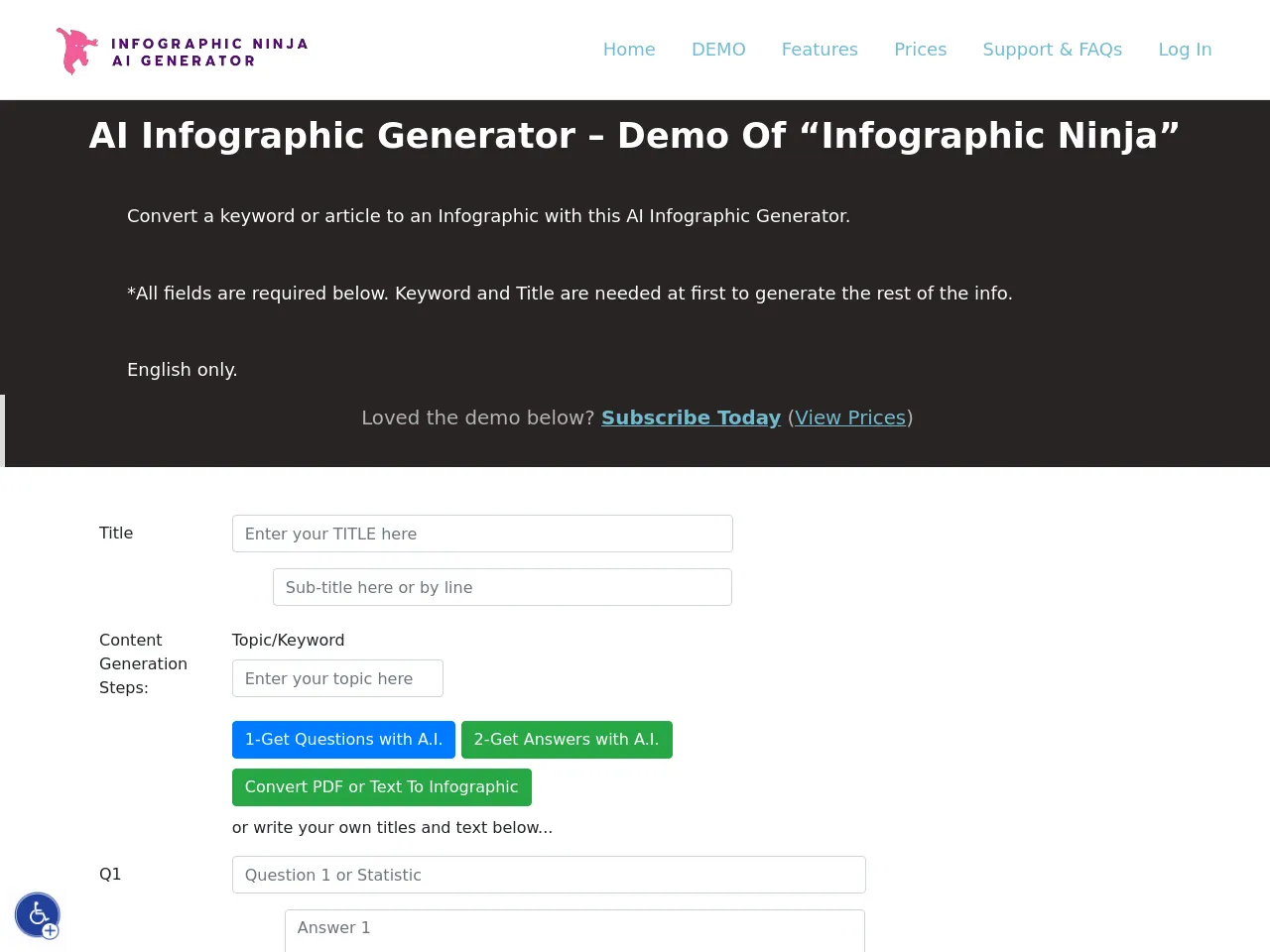 INFOGRAPHIC NINJA
AI GENERATOR

Home DEMO Features Prices Support & FAQs Log In

AI Infographic Generator – Demo Of “Infographic Ninja”

Convert a keyword or article to an Infographic with this AI Infographic Generator.

*All fields are required below. Keyword and Title are needed at first to generate the rest of the info.

English only.

Loved the demo below? Subscribe Today (View Prices)

Title

Enter your TITLE here

Sub-title here or by line

Content Generation Steps:

Topic/Keyword

Enter your topic here

1-Get Questions with A.I.

2-Get Answers with A.I.

Convert PDF or Text To Infographic

or write your own titles and text below...

Q1

Question 1 or Statistic

Answer 1